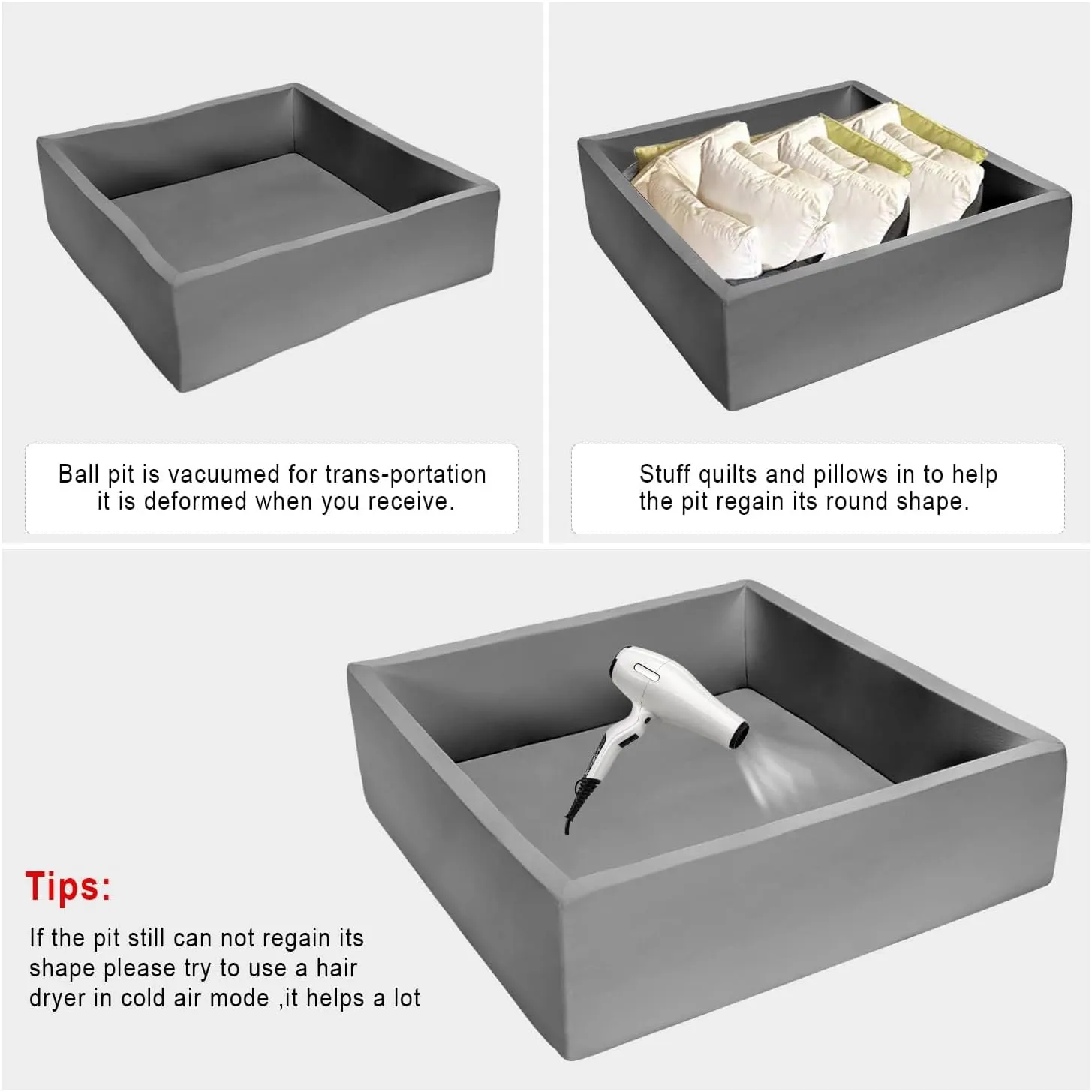 Ball pit is vacuumed for trans-portation it is deformed when you receive.

Stuff quilts and pillows in to help the pit regain its round shape.

Tips:

If the pit still can not regain its shape please try to use a hair dryer in cold air mode ,it helps a lot