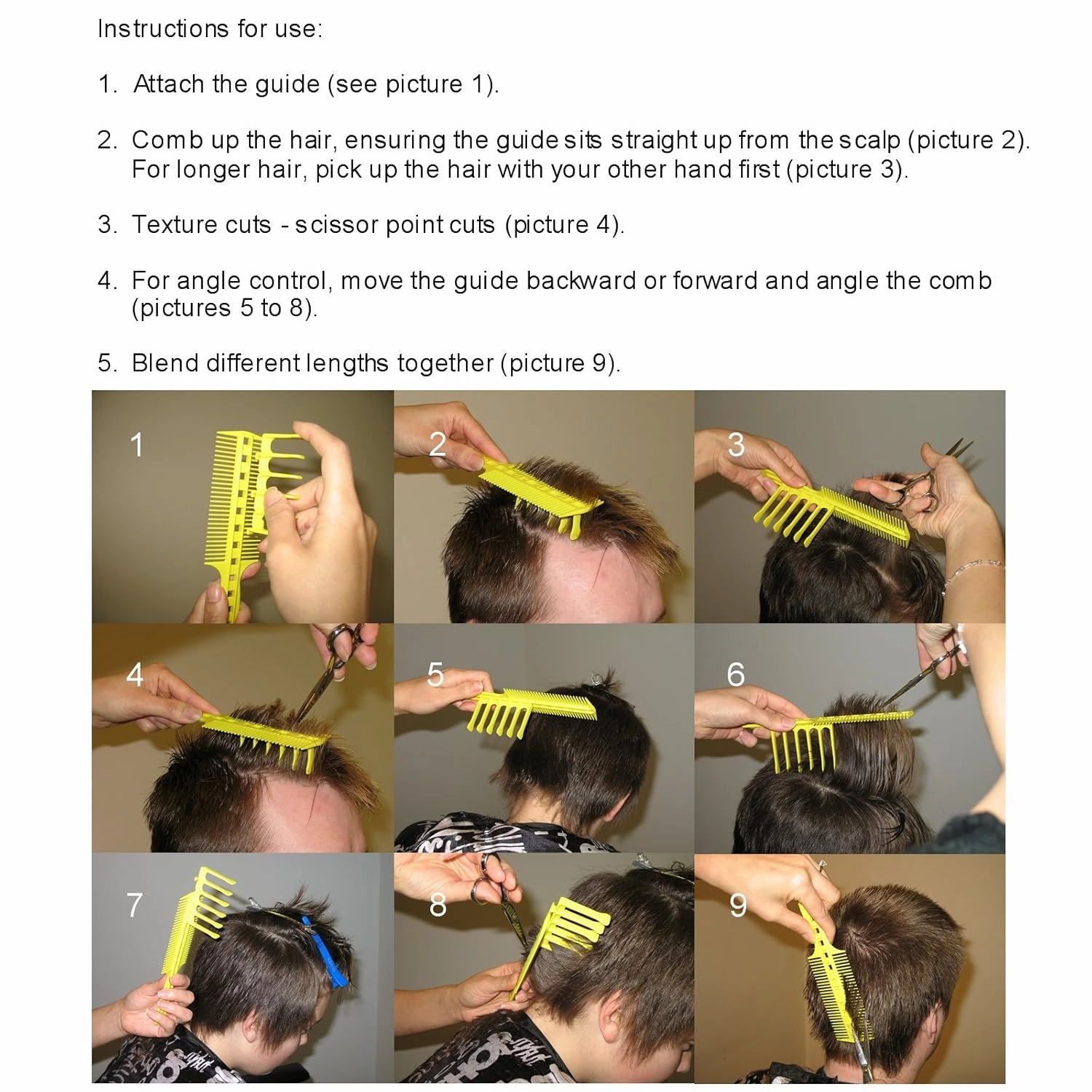 Instructions for use:

1. Attach the guide (see picture 1).

2. Comb up the hair, ensuring the guide sits straight up from the scalp (picture 2). For longer hair, pick up the hair with your other hand first (picture 3).

3. Texture cuts - scissor point cuts (picture 4).

4. For angle control, move the guide backward or forward and angle the comb (pictures 5 to 8).

5. Blend different lengths together (picture 9).

1

2

3

4

5

6

7

8

9