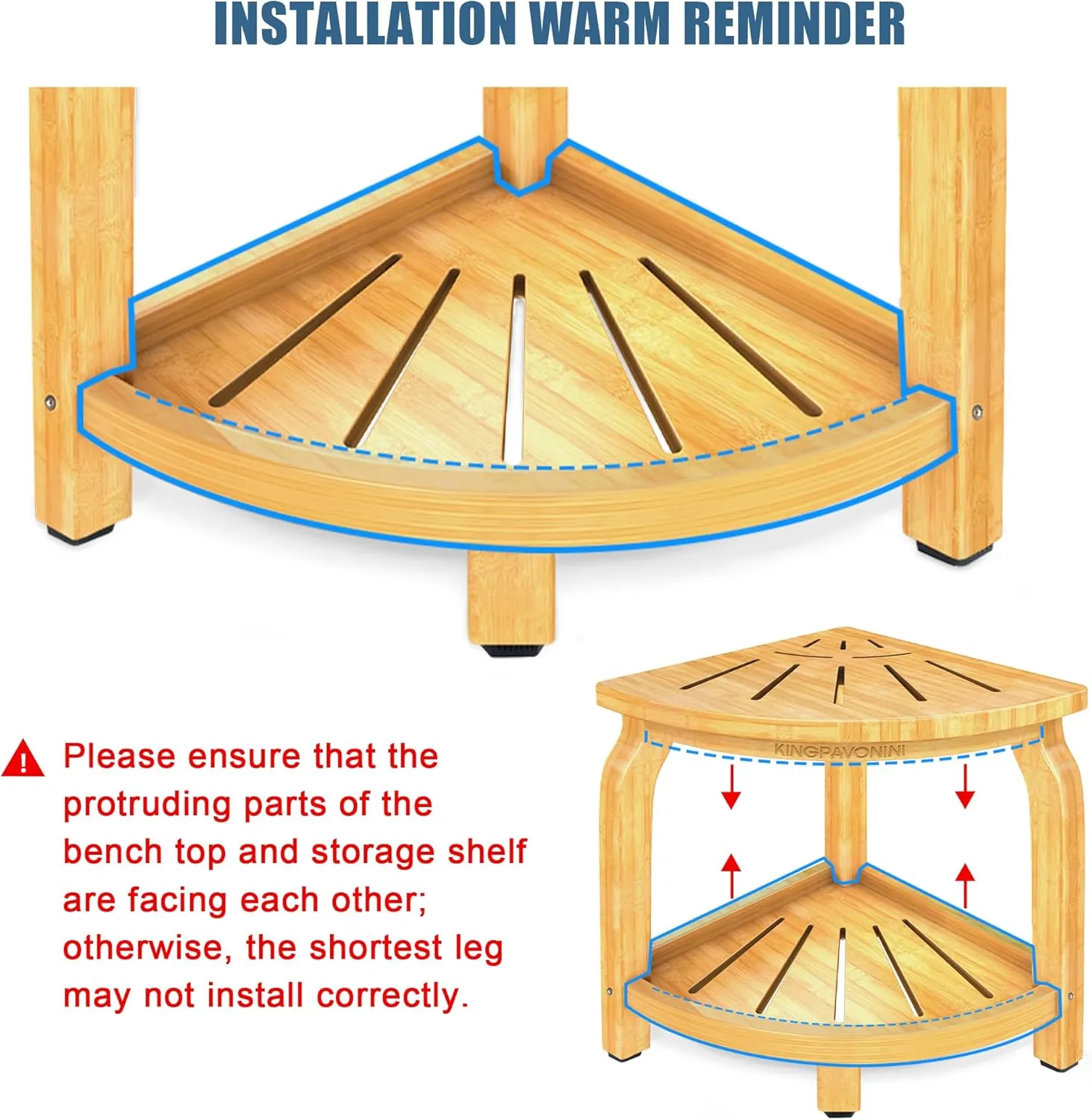 INSTALLATION WARM REMINDER

Please ensure that the protruding parts of the bench top and storage shelf are facing each other; otherwise, the shortest leg may not install correctly.

KINGPAVONINI