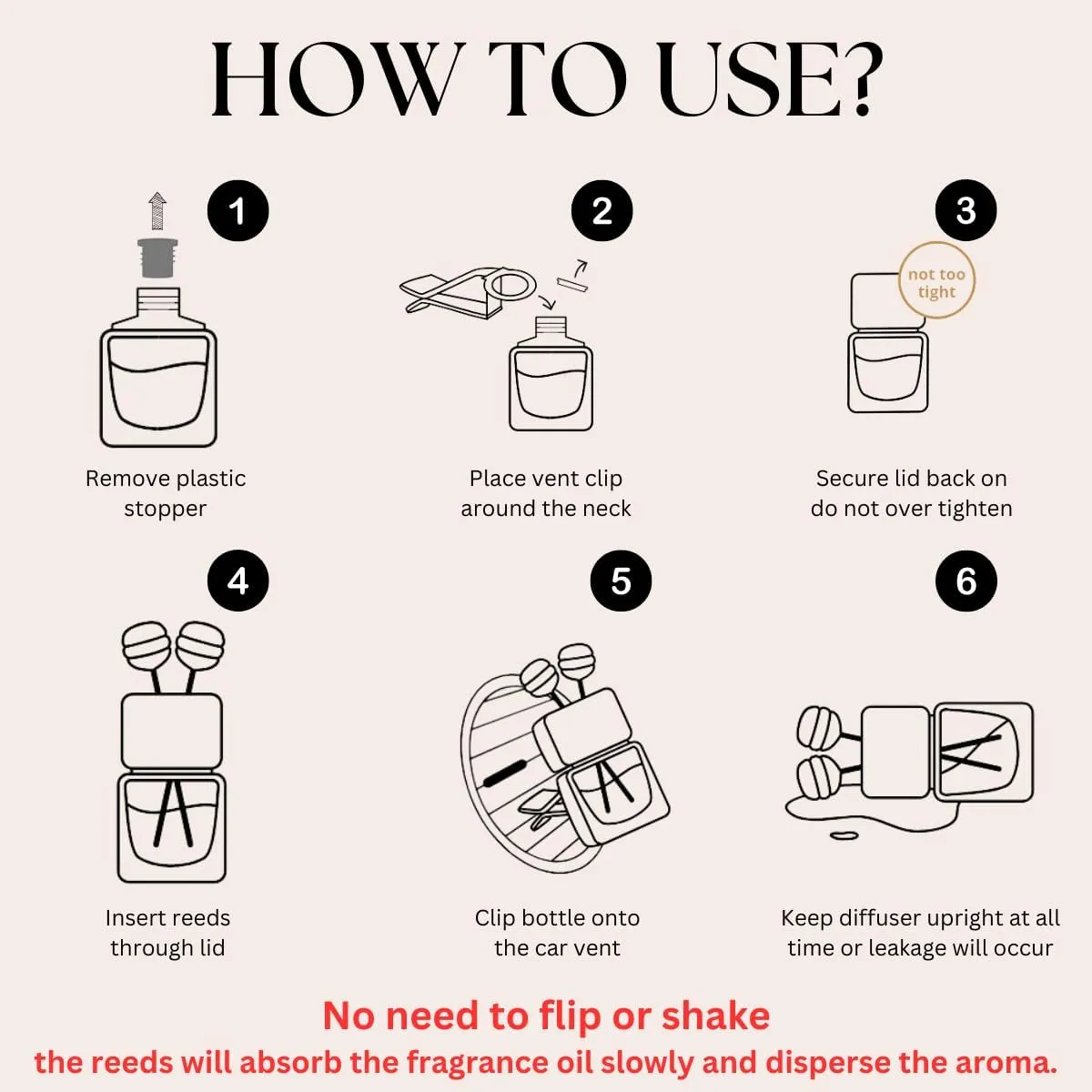 HOW TO USE?

1

Remove plastic stopper

2

Place vent clip around the neck

3

not too tight

Secure lid back on do not over tighten

4

Insert reeds through lid

5

Clip bottle onto the car vent

6

Keep diffuser upright at all time or leakage will occur

No need to flip or shake

the reeds will absorb the fragrance oil slowly and disperse the aroma.