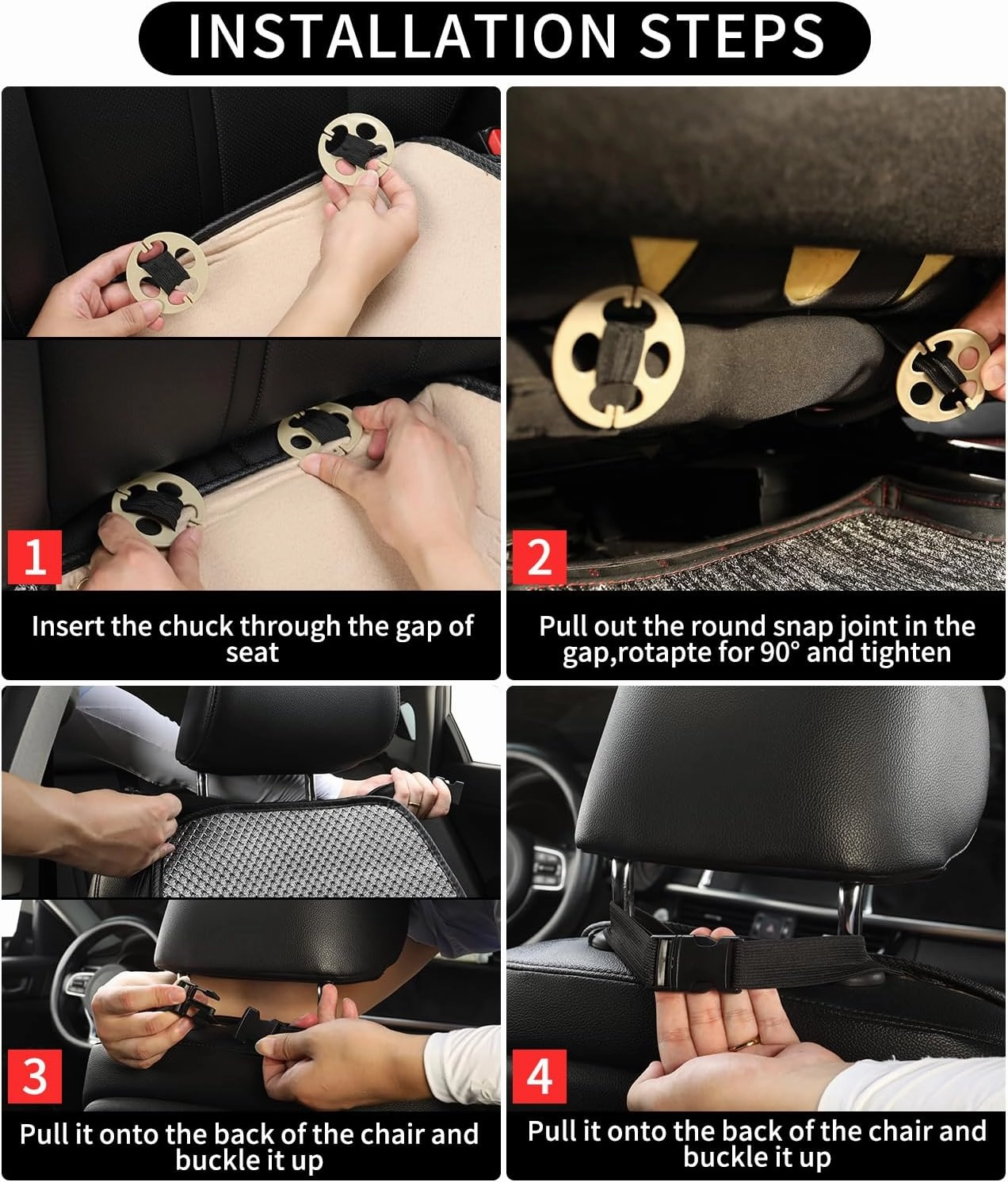 INSTALLATION STEPS

1

Insert the chuck through the gap of seat

2

Pull out the round snap joint in the gap,rotapte for 90° and tighten

3

Pull it onto the back of the chair and buckle it up

4

Pull it onto the back of the chair and buckle it up