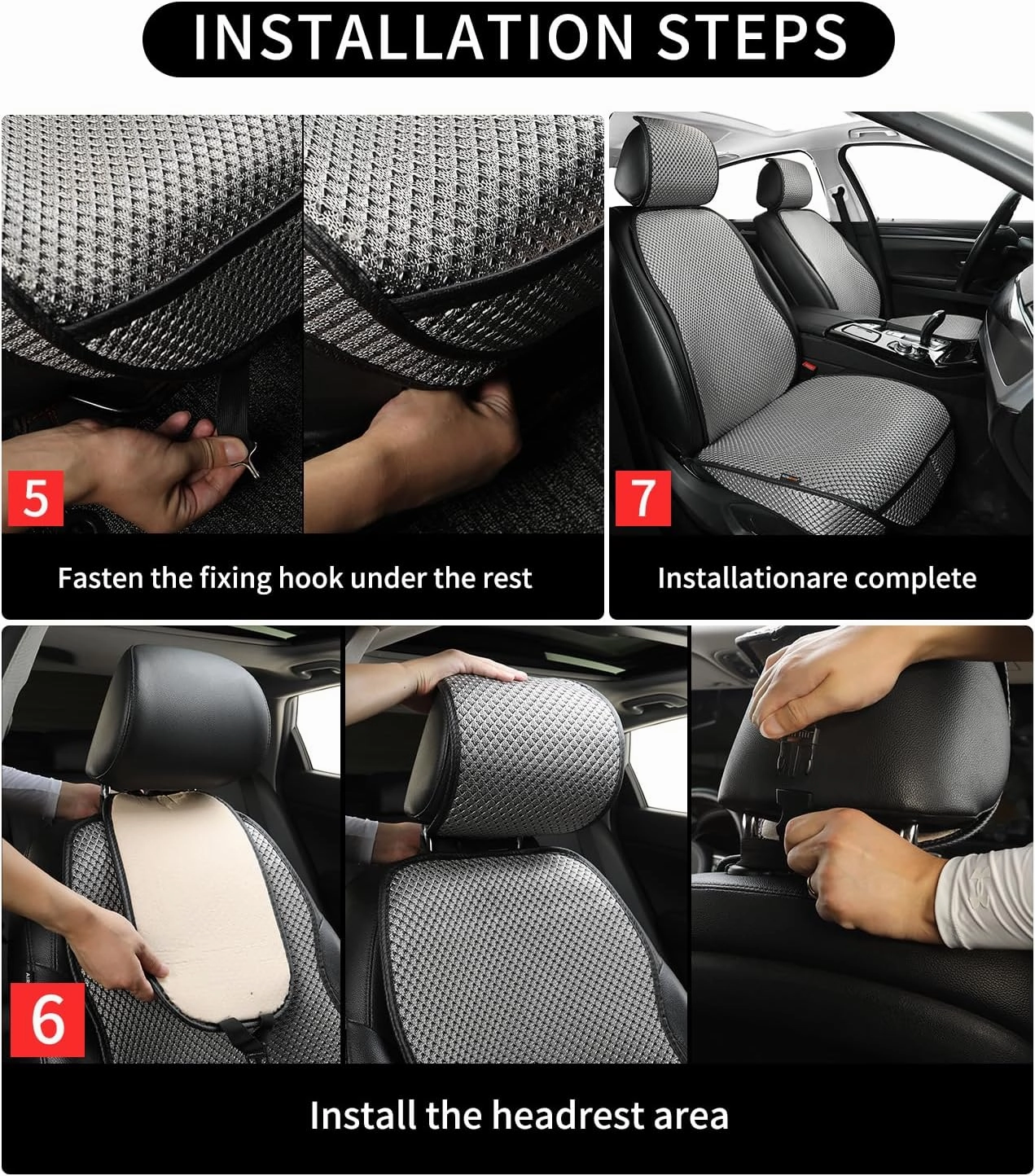 INSTALLATION STEPS

5

Fasten the fixing hook under the rest

7

Installationare complete

6

Install the headrest area