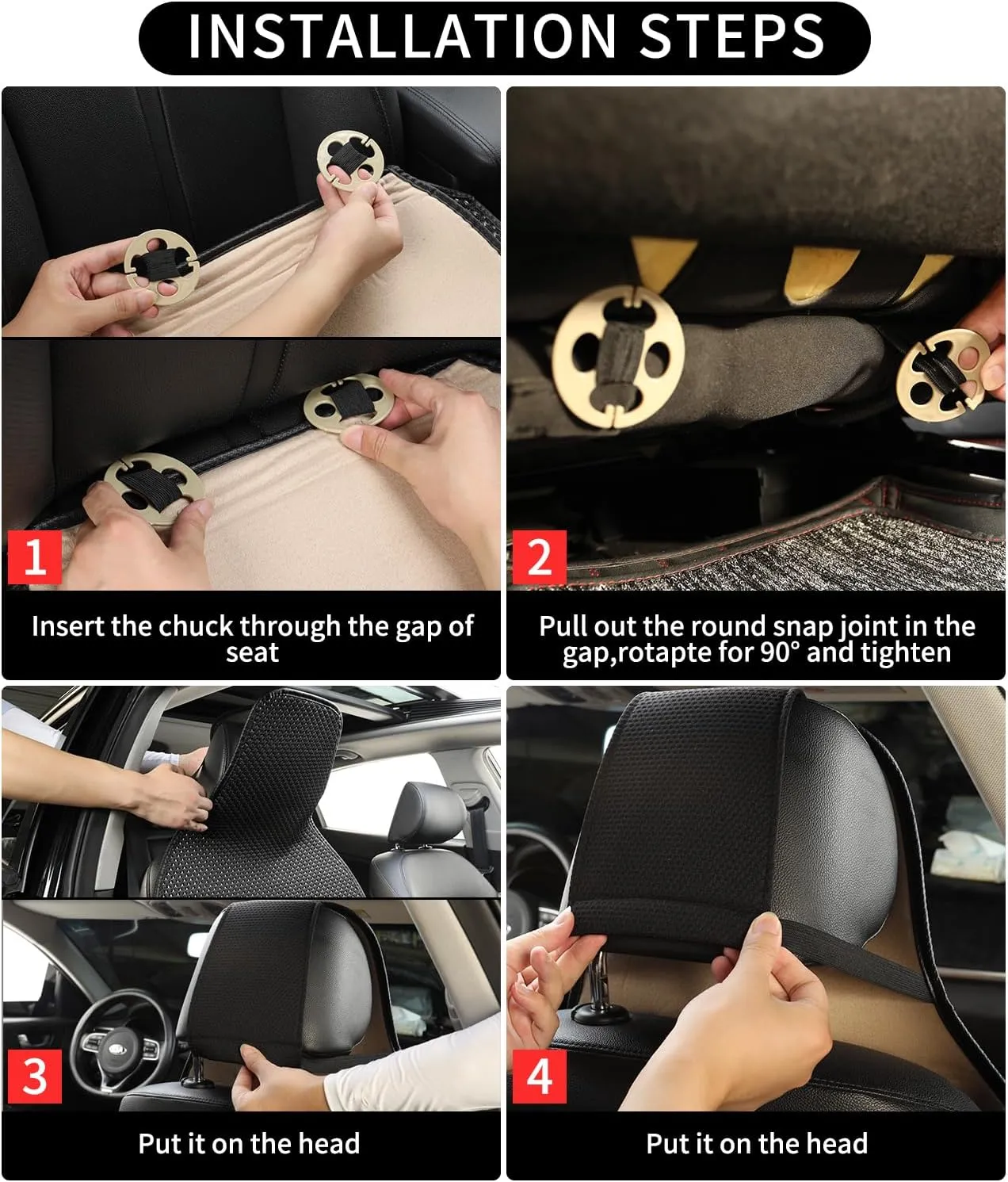 INSTALLATION STEPS

1

Insert the chuck through the gap of seat

2

Pull out the round snap joint in the gap,rotapte for 90° and tighten

3

Put it on the head

4

Put it on the head