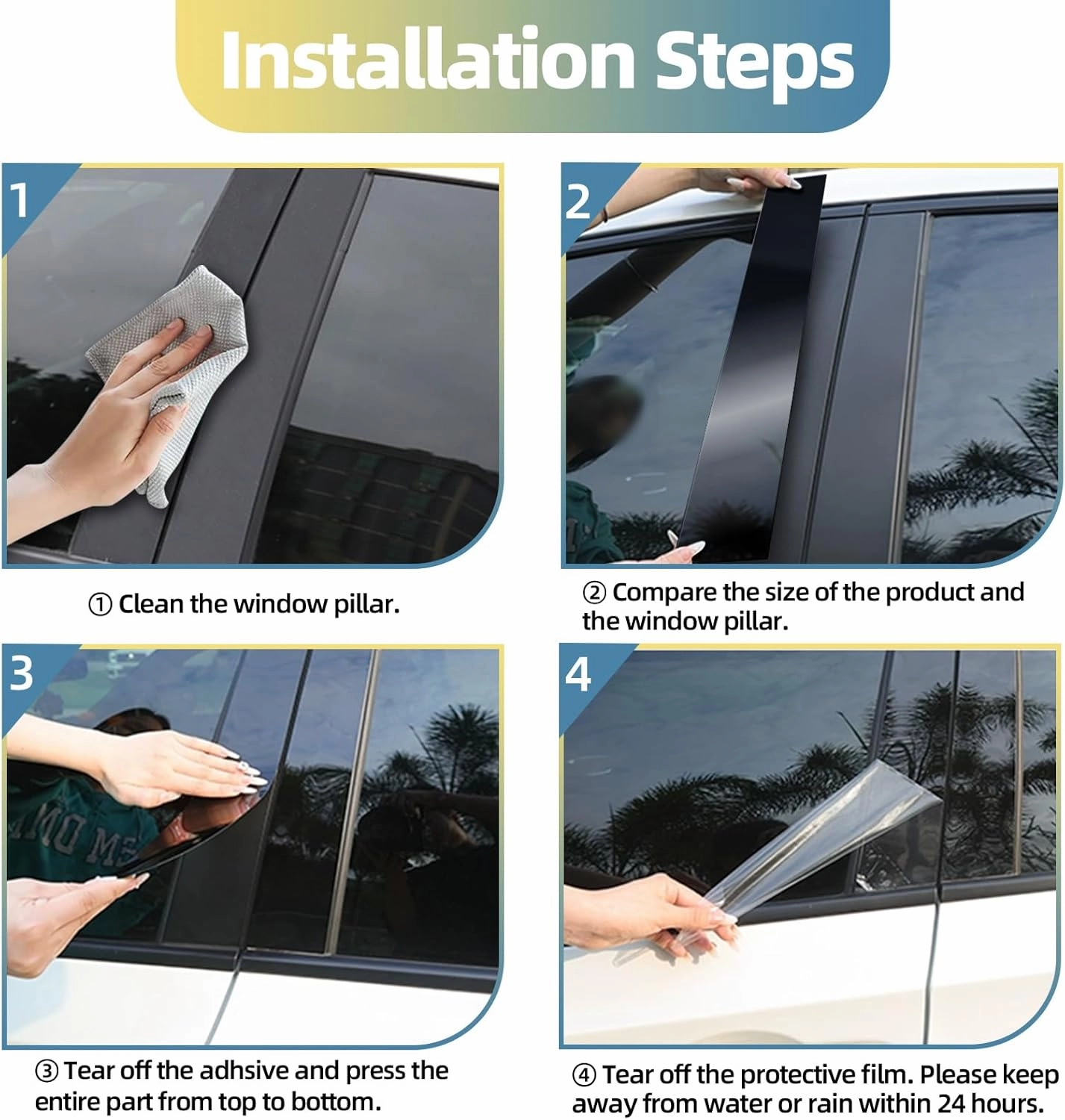 Installation Steps

1

① Clean the window pillar.

2

② Compare the size of the product and the window pillar.

3

③ Tear off the adhsive and press the entire part from top to bottom.

4

④ Tear off the protective film. Please keep away from water or rain within 24 hours.